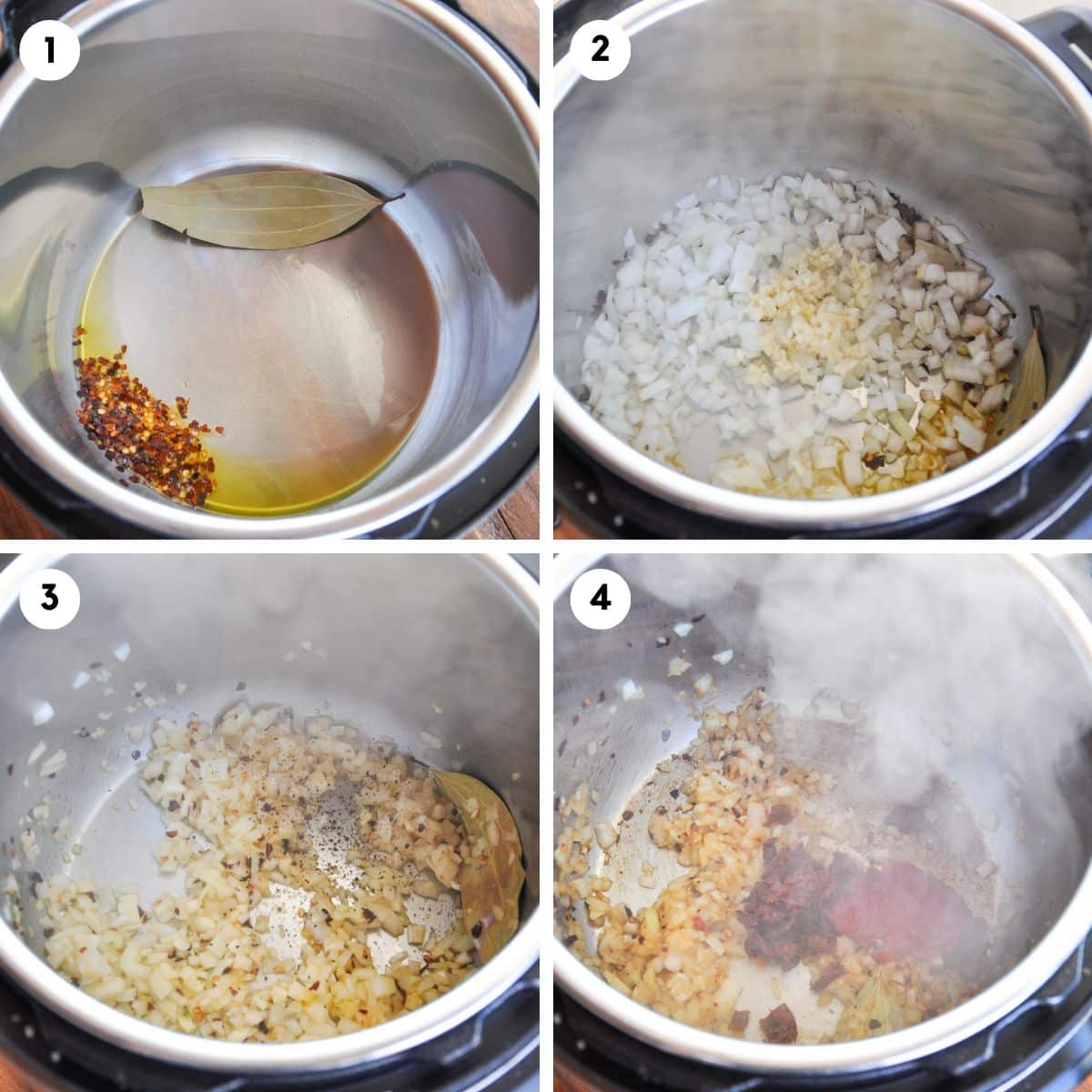 1

2

3

4